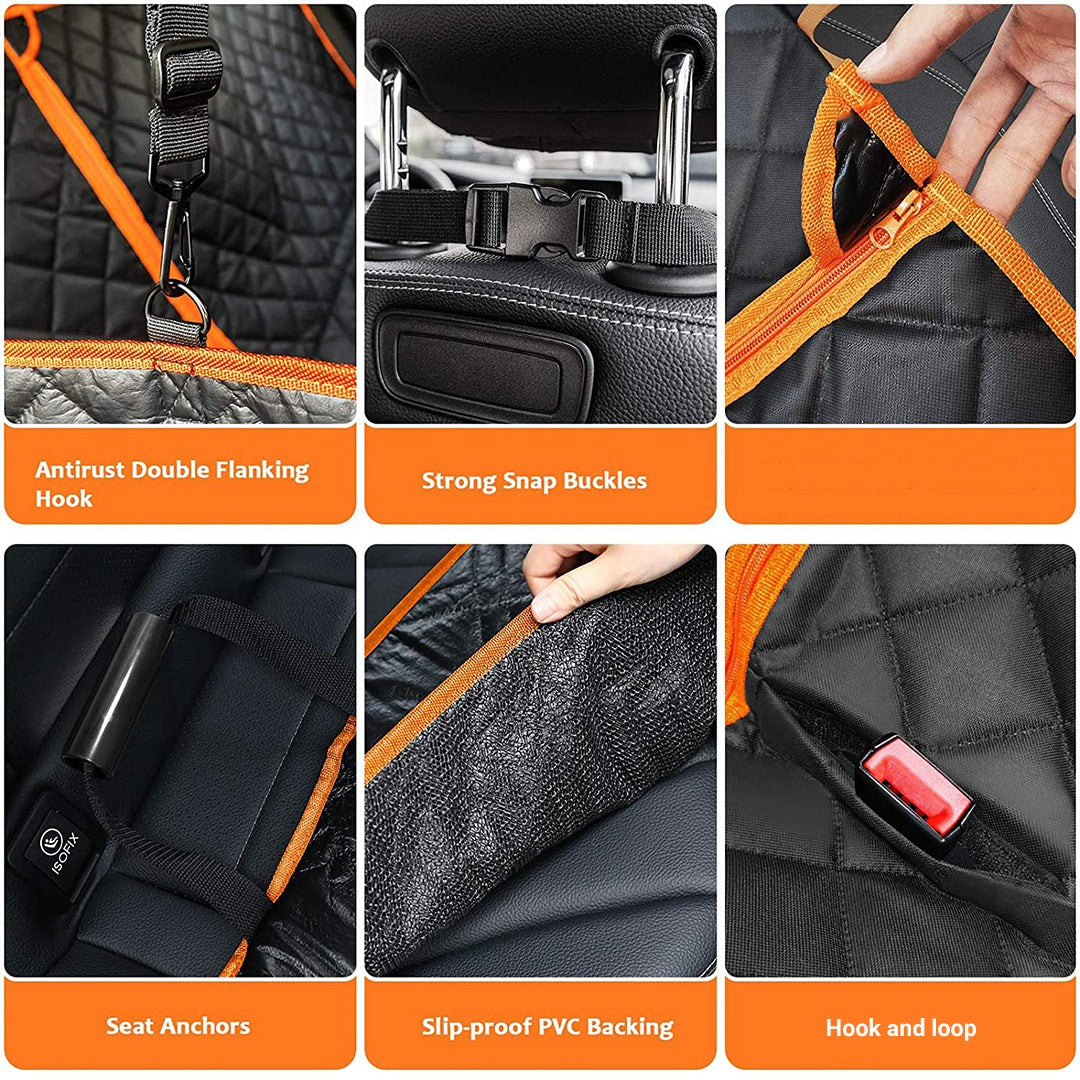 Antirust Double Flanking Hook

Strong Snap Buckles

ISOFIX

Seat Anchors

Slip-proof PVC Backing

Hook and loop