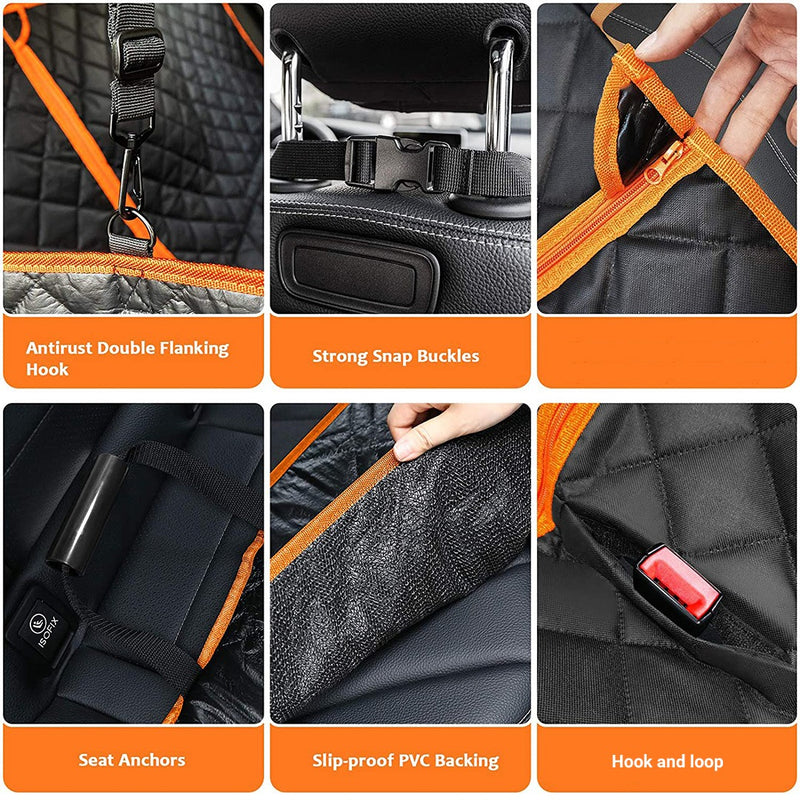 Antirust Double Flanking Hook

Strong Snap Buckles

ISOFIX

Seat Anchors

Slip-proof PVC Backing

Hook and loop